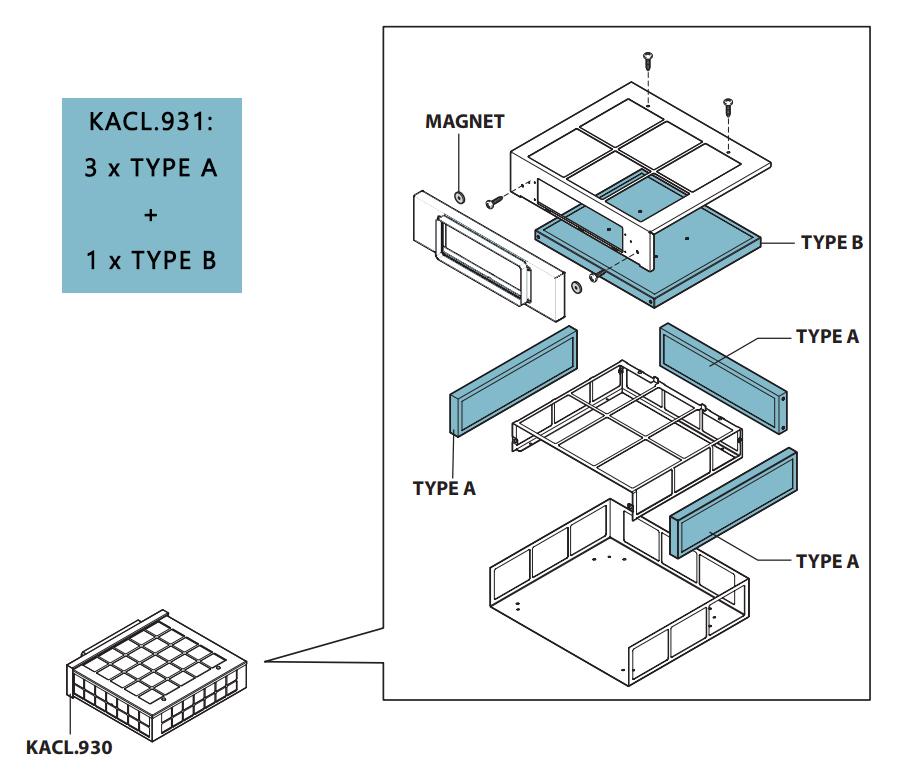 KACL.931:
3 x TYPE A
+
1 x TYPE B

MAGNET

TYPE B

TYPE A

TYPE A

TYPE A

KACL.930