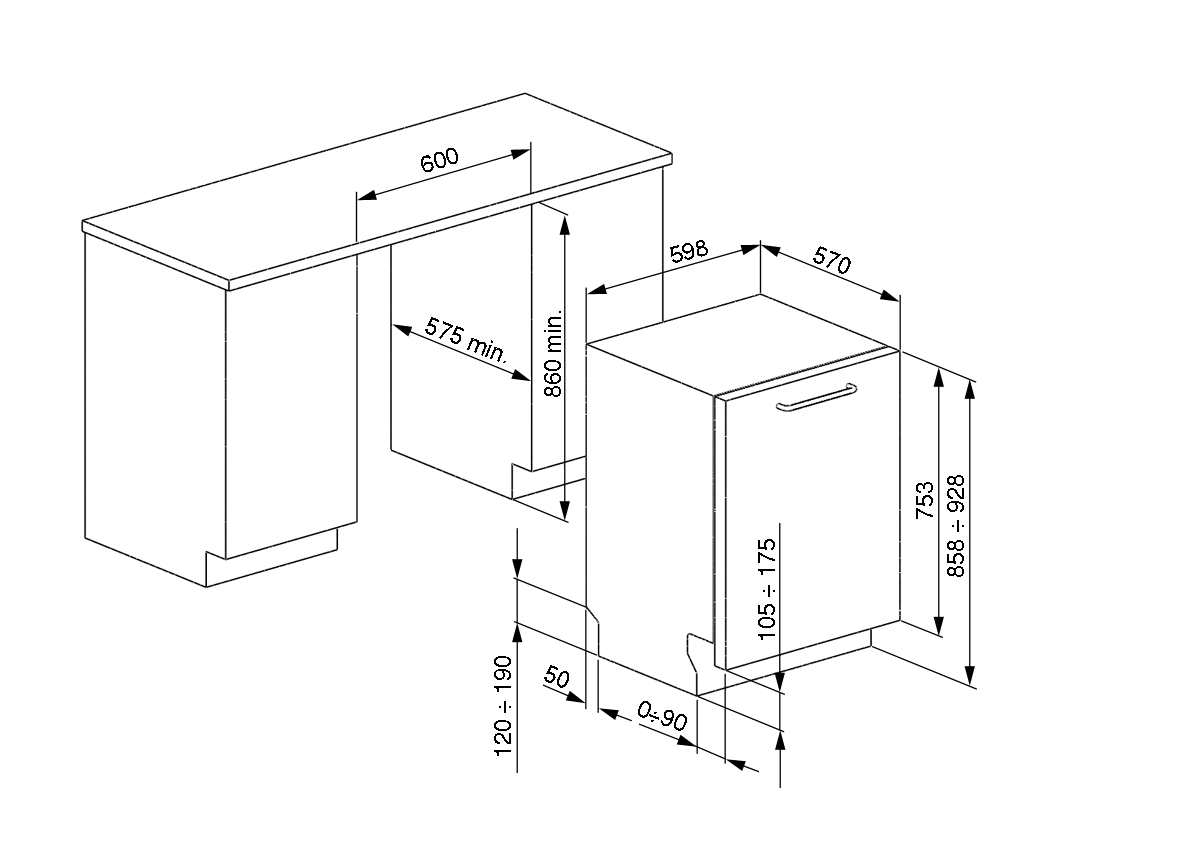 600

598

570

575 min.

860 min.

753

858 ÷ 928

105 ÷ 175

120 ÷ 190

50

0÷90